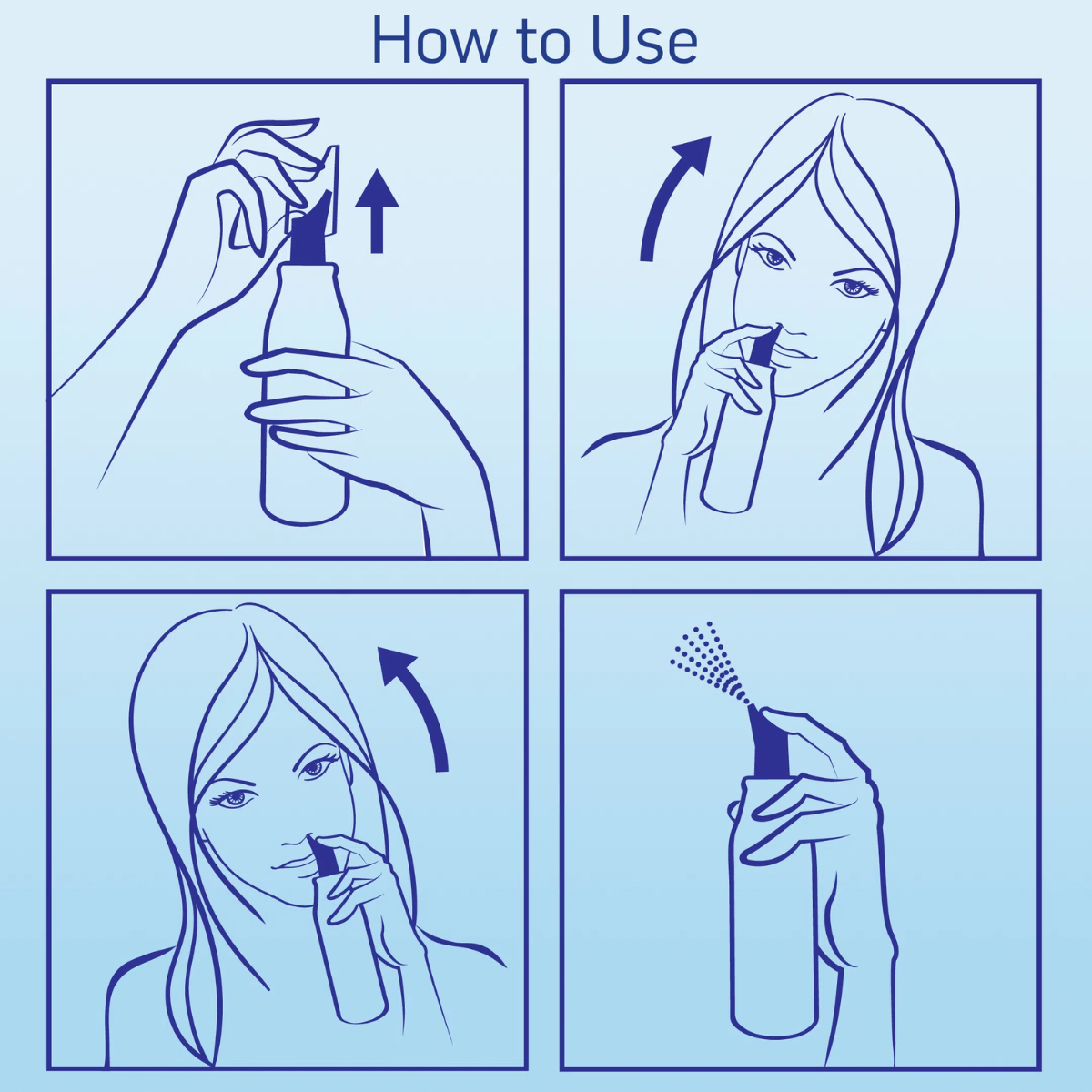 How to Use